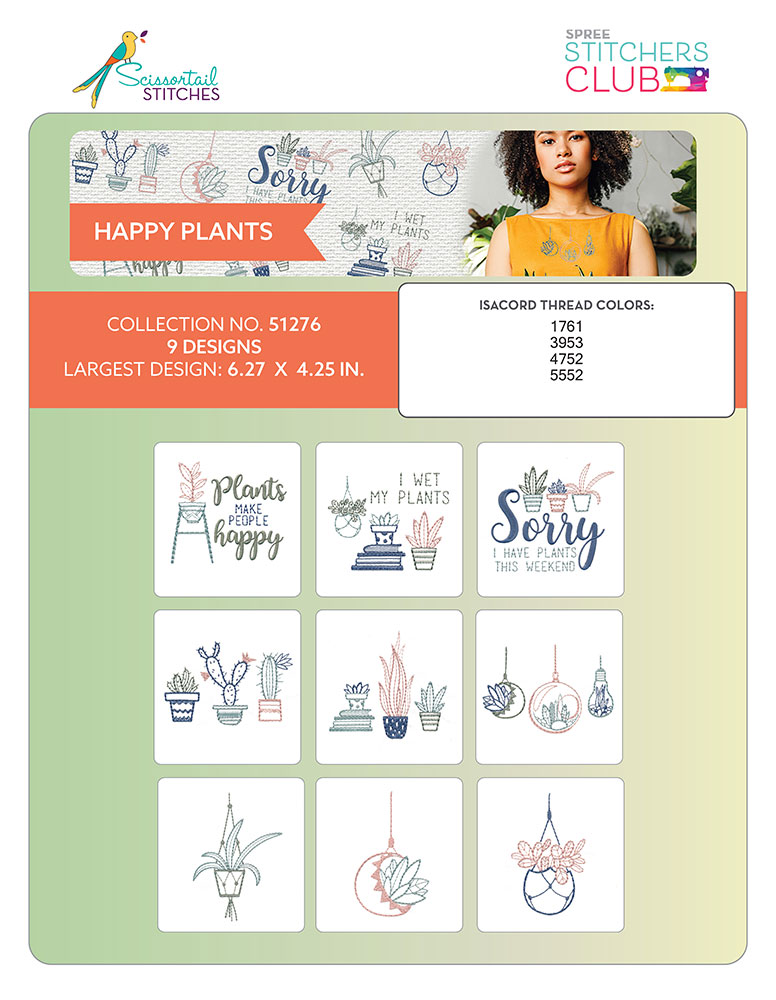 Scissortail STITCHES

SPREE STITCHERS CLUB

Sorry I HAVE PLANTS

I WET MY PLANTS

happy

HAPPY PLANTS

COLLECTION NO. 51276
9 DESIGNS
LARGEST DESIGN: 6.27 X 4.25 IN.

ISACORD THREAD COLORS:
1761
3953
4752
5552

Plants MAKE PEOPLE happy

I WET MY PLANTS

Sorry I HAVE PLANTS THIS WEEKEND